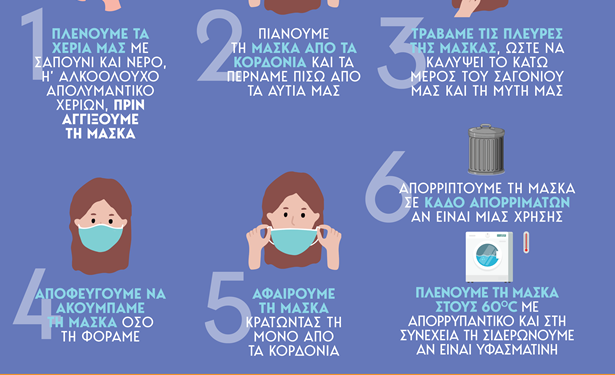 1
ΠΛΕΝΟΥΜΕ ΤΑ ΧΕΡΙΑ ΜΑΣ ΜΕ ΣΑΠΟΥΝΙ ΚΑΙ ΝΕΡΟ, Η' ΑΛΚΟΟΛΟΥΧΟ ΑΠΟΛΥΜΑΝΤΙΚΟ ΧΕΡΙΩΝ, ΠΡΙΝ ΑΓΓΙΞΟΥΜΕ ΤΗ ΜΑΣΚΑ

2
ΠΙΑΝΟΥΜΕ ΤΗ ΜΑΣΚΑ ΑΠΟ ΤΑ ΚΟΡΔΟΝΙΑ ΚΑΙ ΤΑ ΠΕΡΝΑΜΕ ΠΙΣΩ ΑΠΟ ΤΑ ΑΥΤΙΑ ΜΑΣ

3
ΤΡΑΒΑΜΕ ΤΙΣ ΠΛΕΥΡΕΣ ΤΗΣ ΜΑΣΚΑΣ, ΩΣΤΕ ΝΑ ΚΑΛΥΨΕΙ ΤΟ ΚΑΤΩ ΜΕΡΟΣ ΤΟΥ ΣΑΓΟΝΙΟΥ ΜΑΣ ΚΑΙ ΤΗ ΜΥΤΗ ΜΑΣ

4
ΑΠΟΦΕΥΓΟΥΜΕ ΝΑ ΑΚΟΥΜΠΑΜΕ ΤΗ ΜΑΣΚΑ ΟΣΟ ΤΗ ΦΟΡΑΜΕ

5
ΑΦΑΙΡΟΥΜΕ ΤΗ ΜΑΣΚΑ ΚΡΑΤΩΝΤΑΣ ΤΗ ΜΟΝΟ ΑΠΟ ΤΑ ΚΟΡΔΟΝΙΑ

6
ΑΠΟΡΡΙΠΤΟΥΜΕ ΤΗ ΜΑΣΚΑ ΣΕ ΚΑΔΟ ΑΠΟΡΡΙΜΑΤΩΝ ΑΝ ΕΙΝΑΙ ΜΙΑΣ ΧΡΗΣΗΣ

ΠΛΕΝΟΥΜΕ ΤΗ ΜΑΣΚΑ ΣΤΟΥΣ 60°C ΜΕ ΑΠΟΡΡΥΠΑΝΤΙΚΟ ΚΑΙ ΣΤΗ ΣΥΝΕΧΕΙΑ ΤΗ ΣΙΔΕΡΩΝΟΥΜΕ ΑΝ ΕΙΝΑΙ ΥΦΑΣΜΑΤΙΝΗ